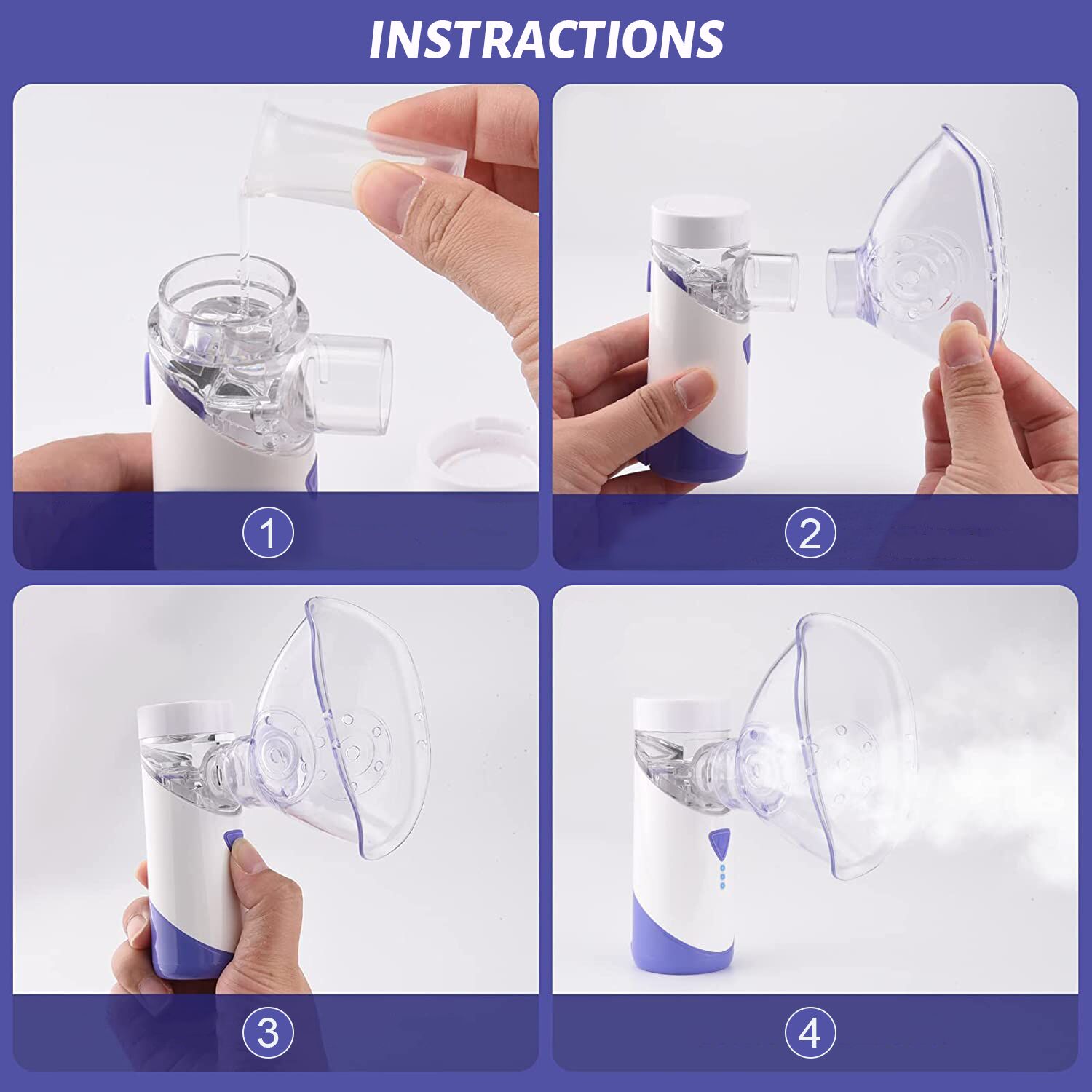 INSTRACTIONS

①

②

③

④